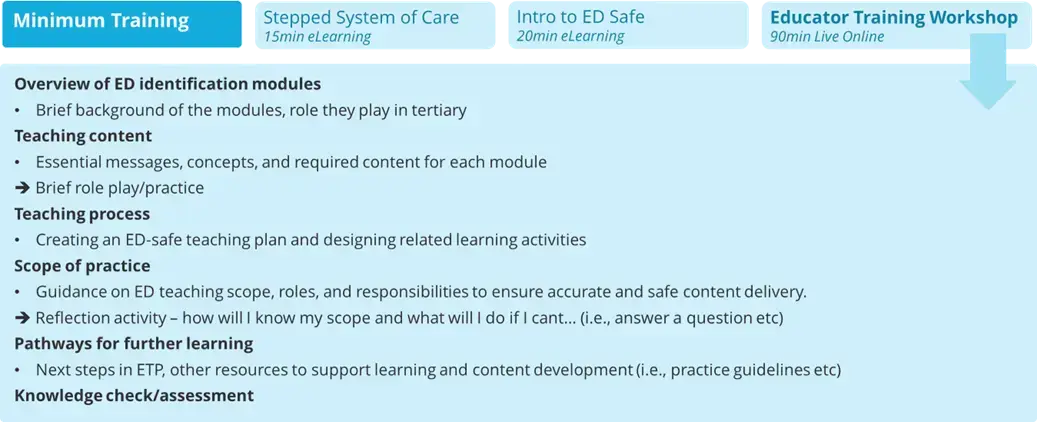 Minimum Training

Stepped System of Care
15min eLearning

Intro to ED Safe
20min eLearning

Educator Training Workshop
90min Live Online

Overview of ED identification modules
• Brief background of the modules, role they play in tertiary

Teaching content
• Essential messages, concepts, and required content for each module
➔ Brief role play/practice

Teaching process
• Creating an ED-safe teaching plan and designing related learning activities

Scope of practice
• Guidance on ED teaching scope, roles, and responsibilities to ensure accurate and safe content delivery.
➔ Reflection activity – how will I know my scope and what will I do if I cant… (i.e., answer a question etc)

Pathways for further learning
• Next steps in ETP, other resources to support learning and content development (i.e., practice guidelines etc)

Knowledge check/assessment